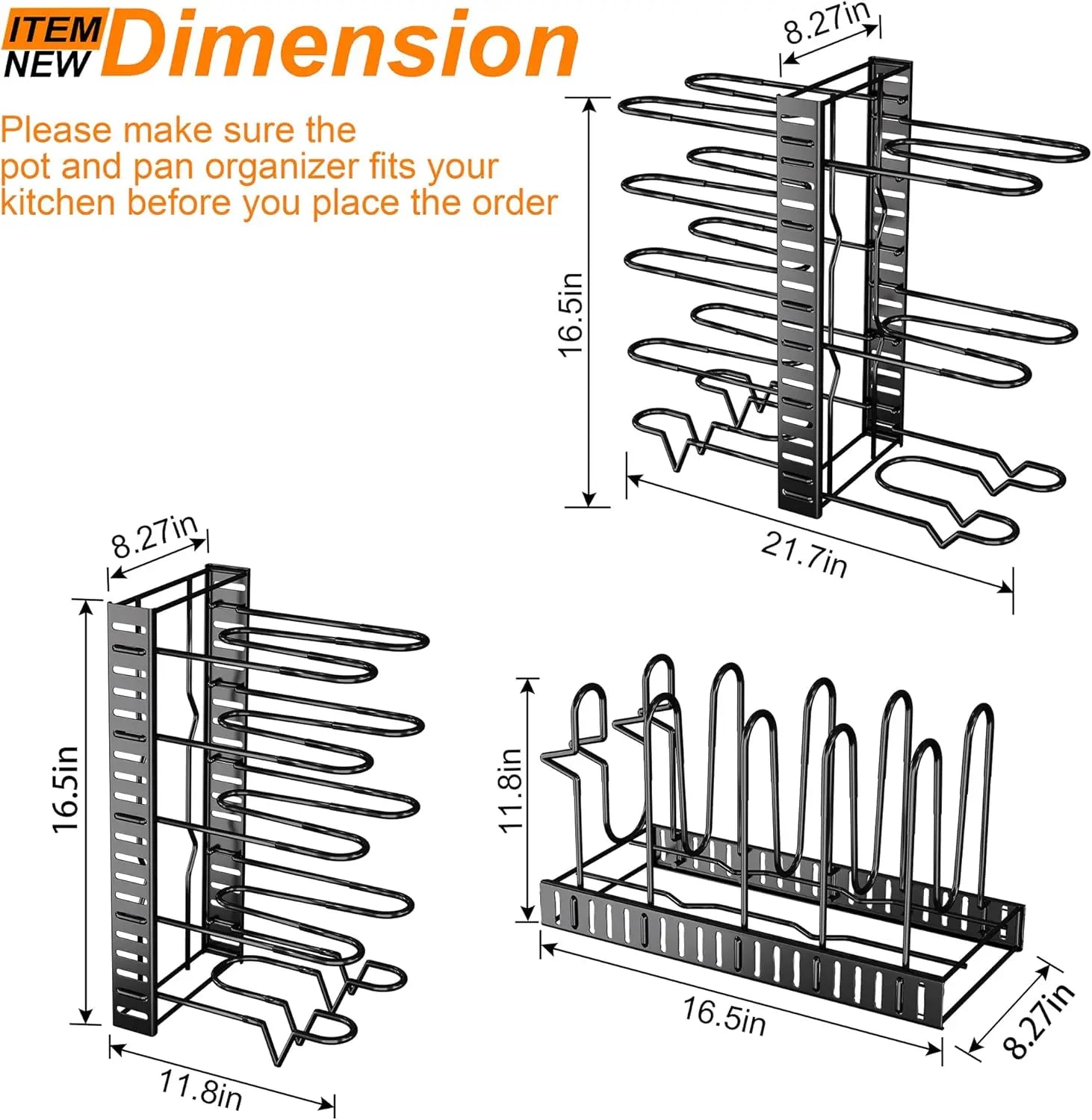 ITEM NEW Dimension

Please make sure the pot and pan organizer fits your kitchen before you place the order

8.27in
16.5in
21.7in

8.27in
16.5in
11.8in

11.8in
16.5in
8.27in