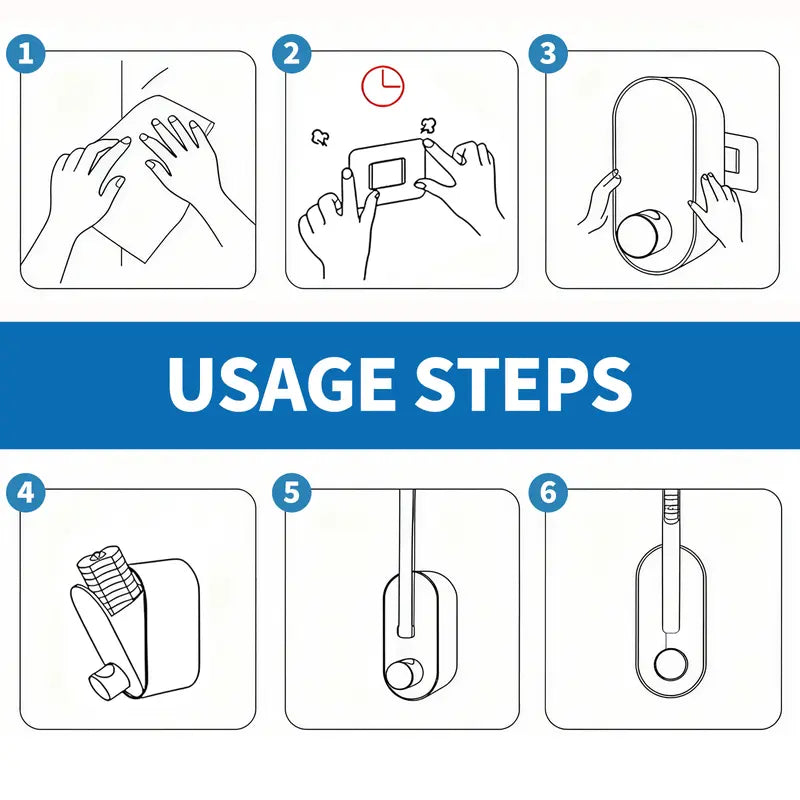 1

2

3

USAGE STEPS

4

5

6